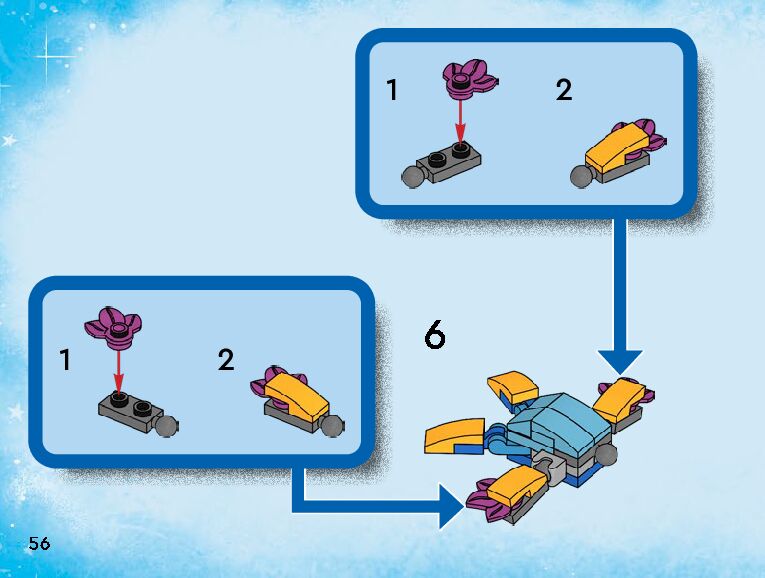 1
2
1
2
6
56