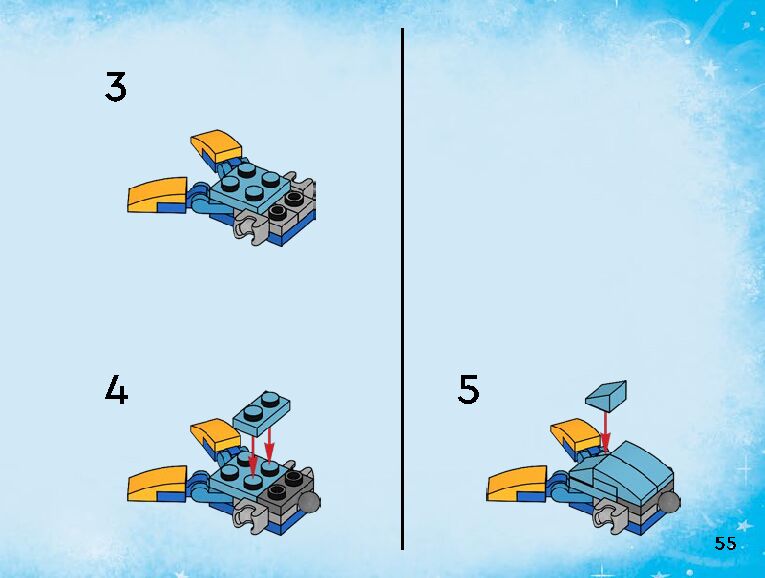 3

4

5

55