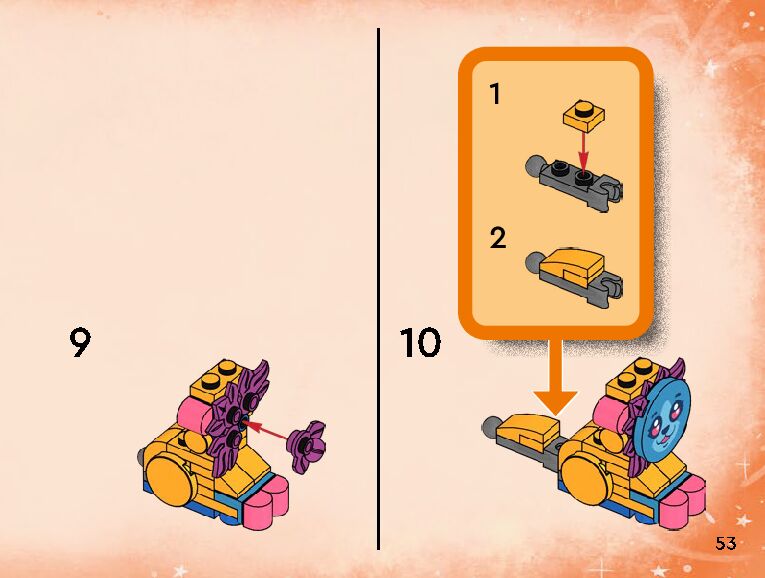 9

10

1

2

53