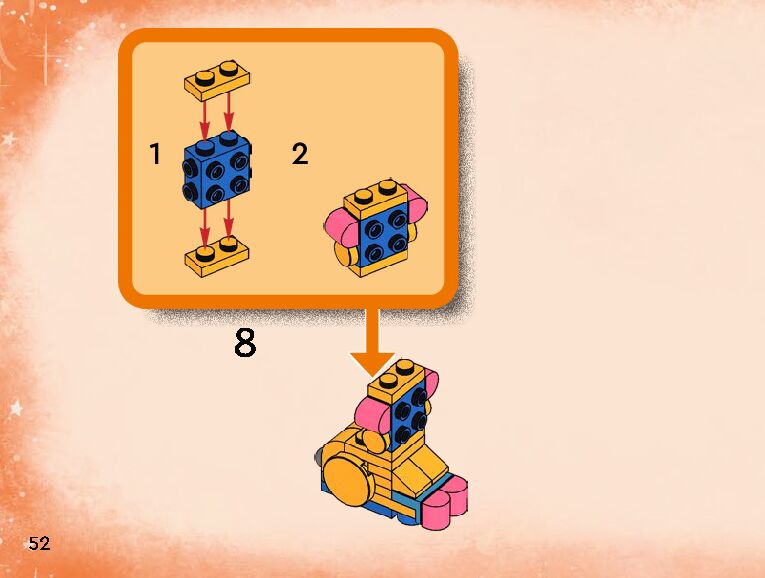 1

2

8

52