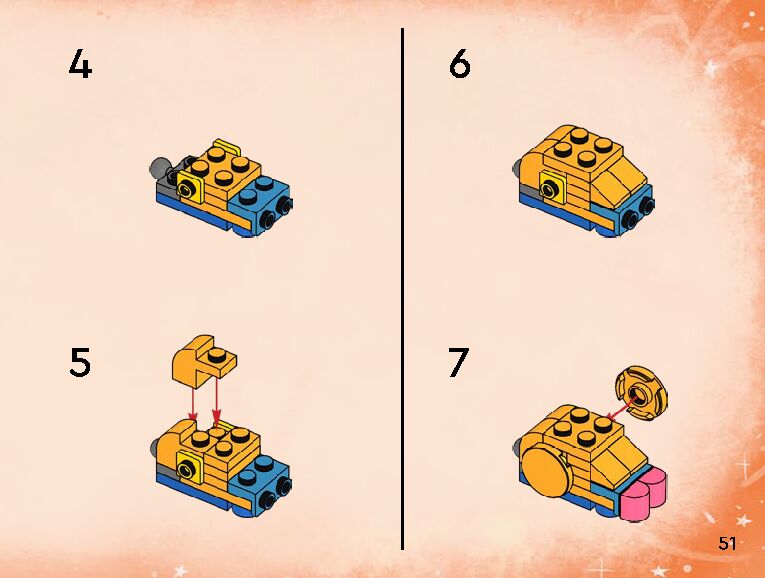 4

5

6

7

51