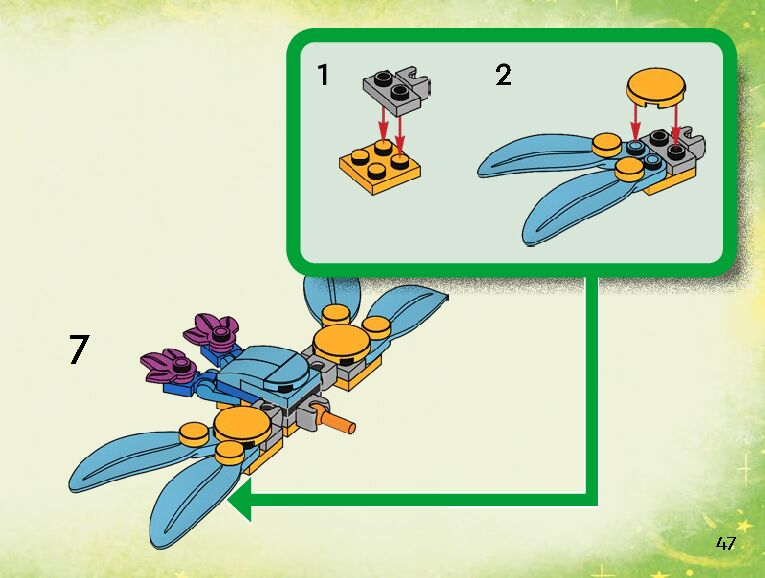 1

2

7

47