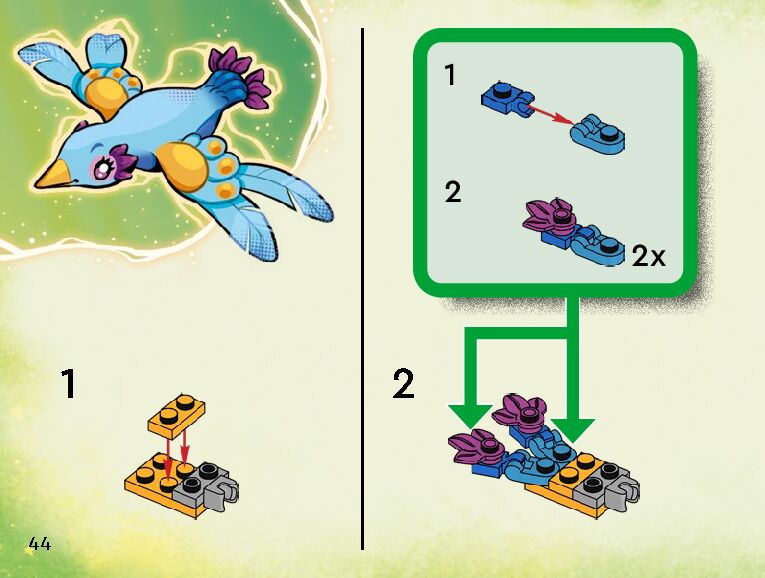 1

44

1

2

2x

2