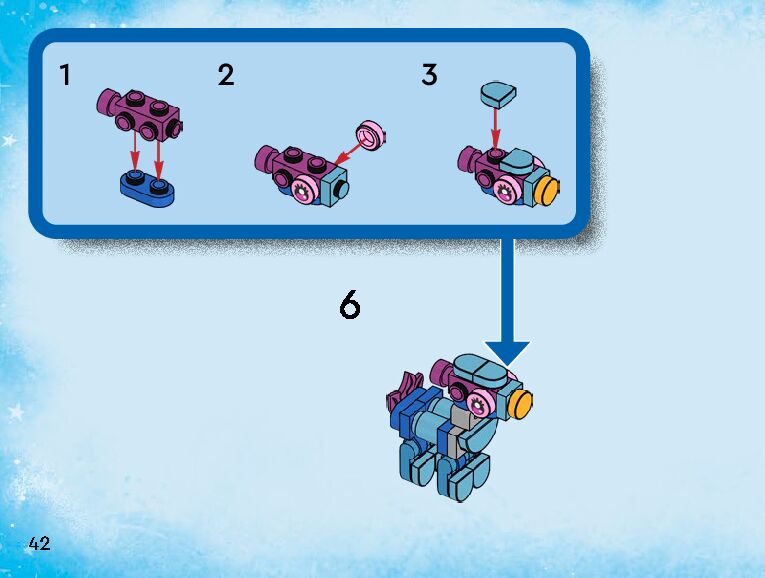 1

2

3

6

42