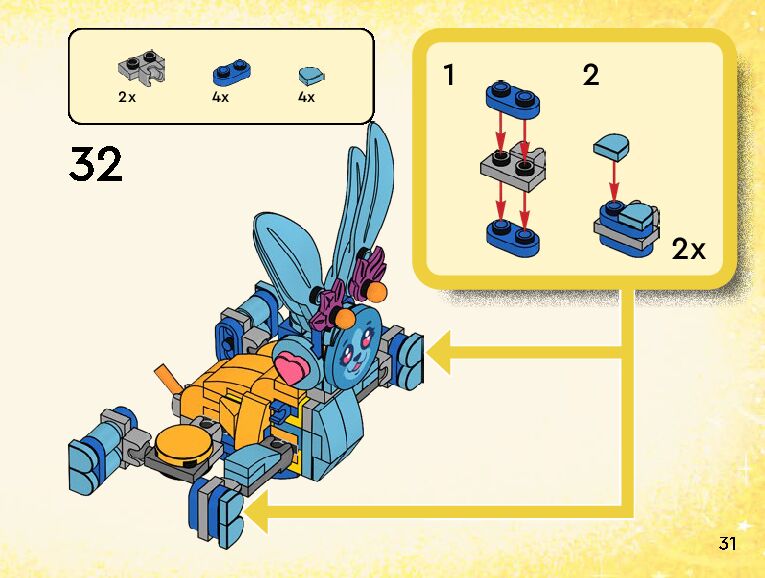 2x
4x
4x

32

1
2
2x

31