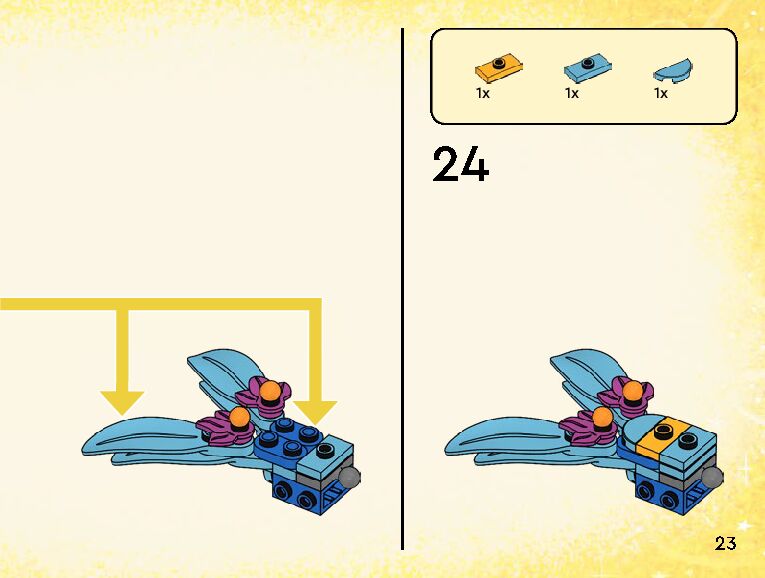 1x

1x

1x

24

23