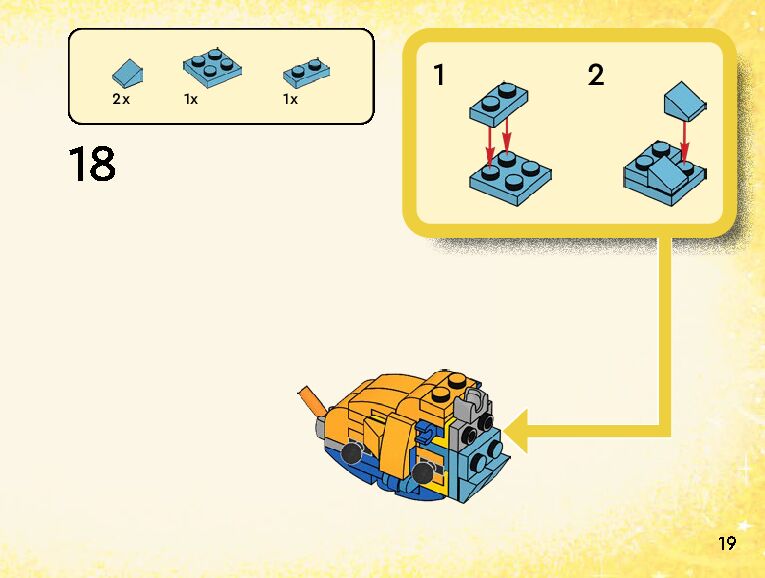 2x
1x
1x

18

1

2

19