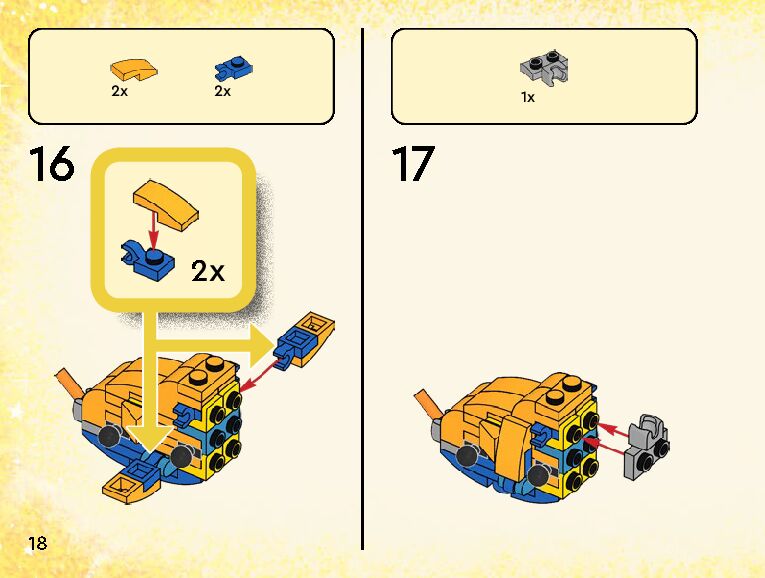 2x 2x

16

2x

18

1x

17