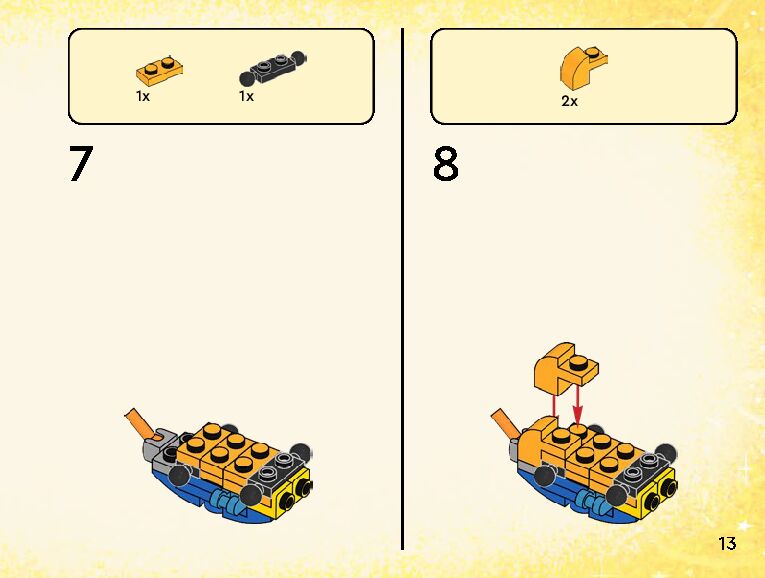 1x
1x

7

2x

8

13