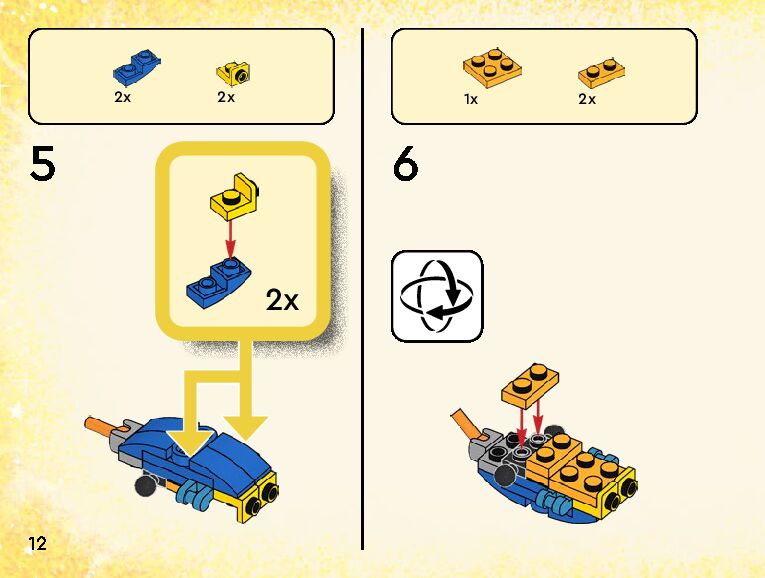 2x 2x

5

2x

12

1x 2x

6