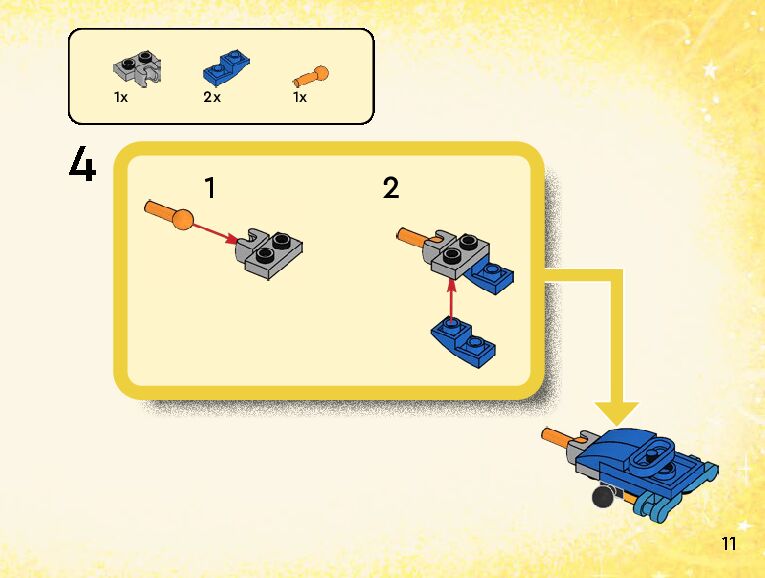 1x 2x 1x

4

1

2

11