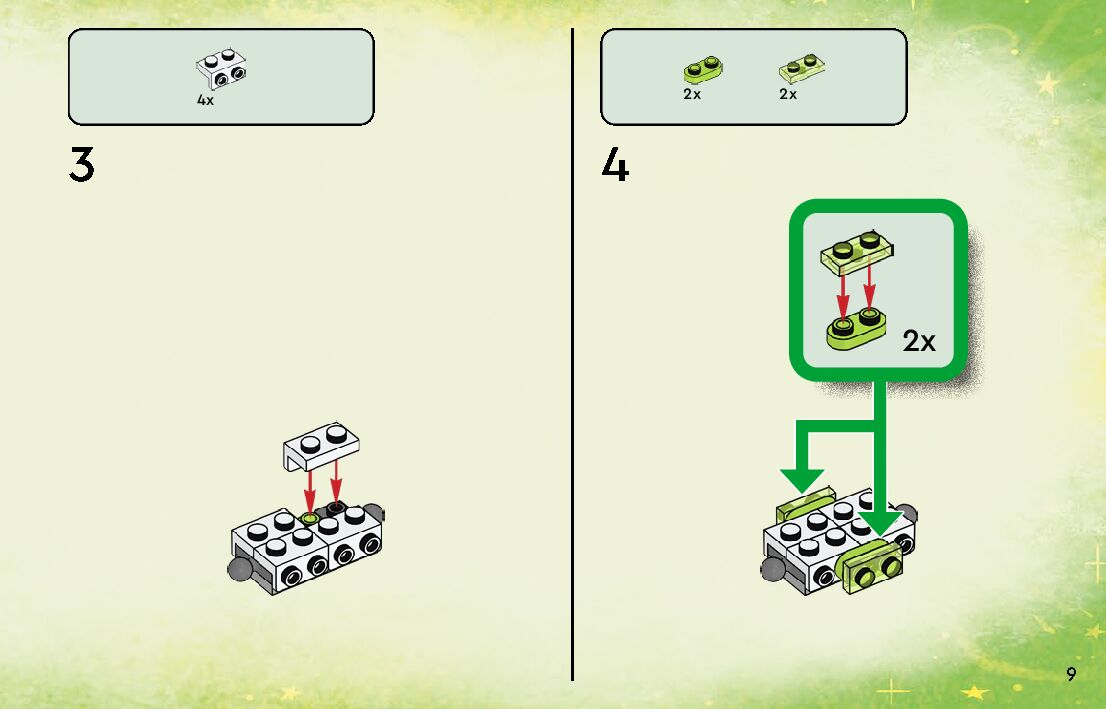 4x

3

2x 2x

4

2x

9