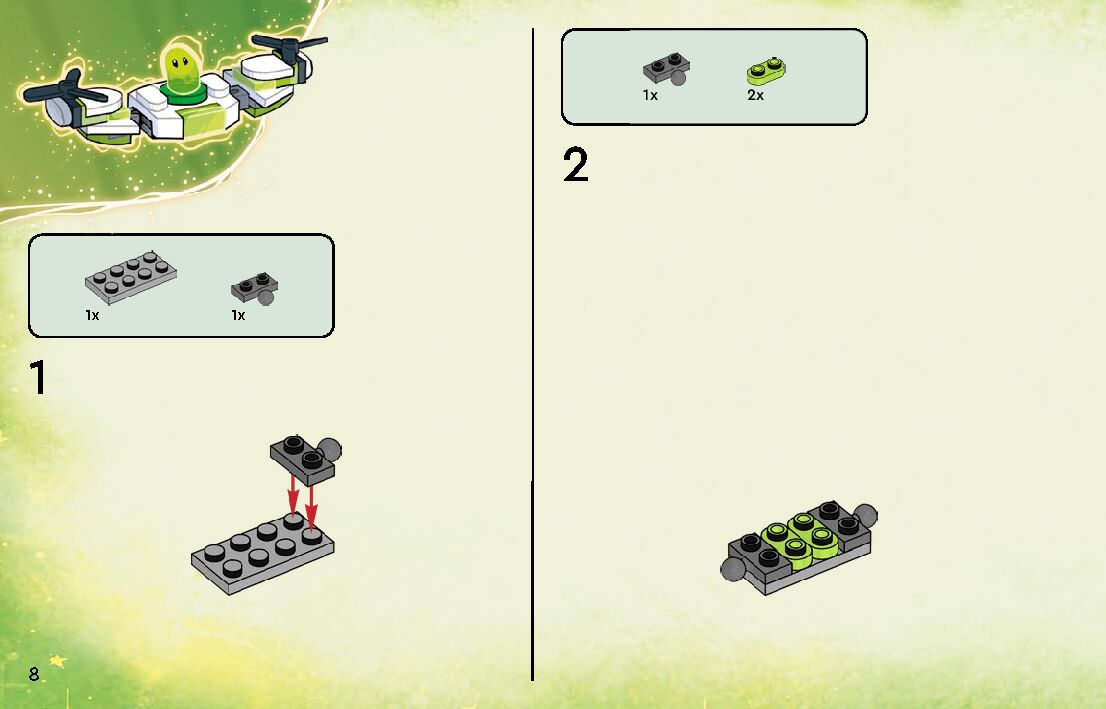 1x 1x

1

8

1x 2x

2