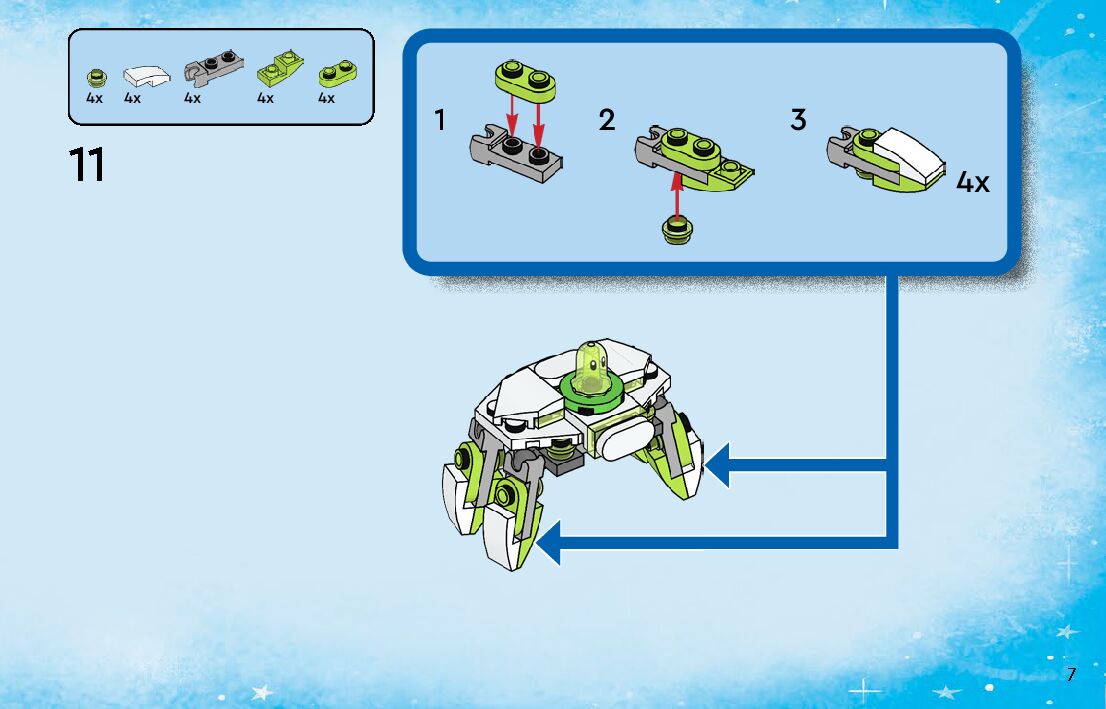 4x 4x 4x 4x 4x

11

1 2 3

4x

7