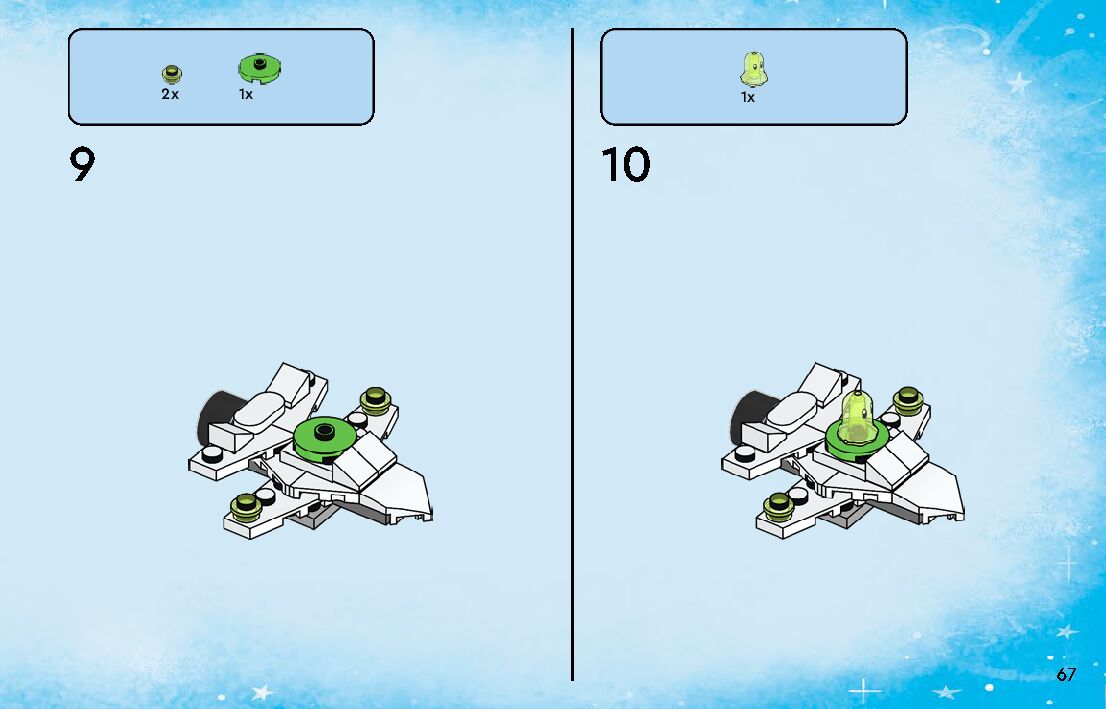 2x
1x

9

1x

10

67