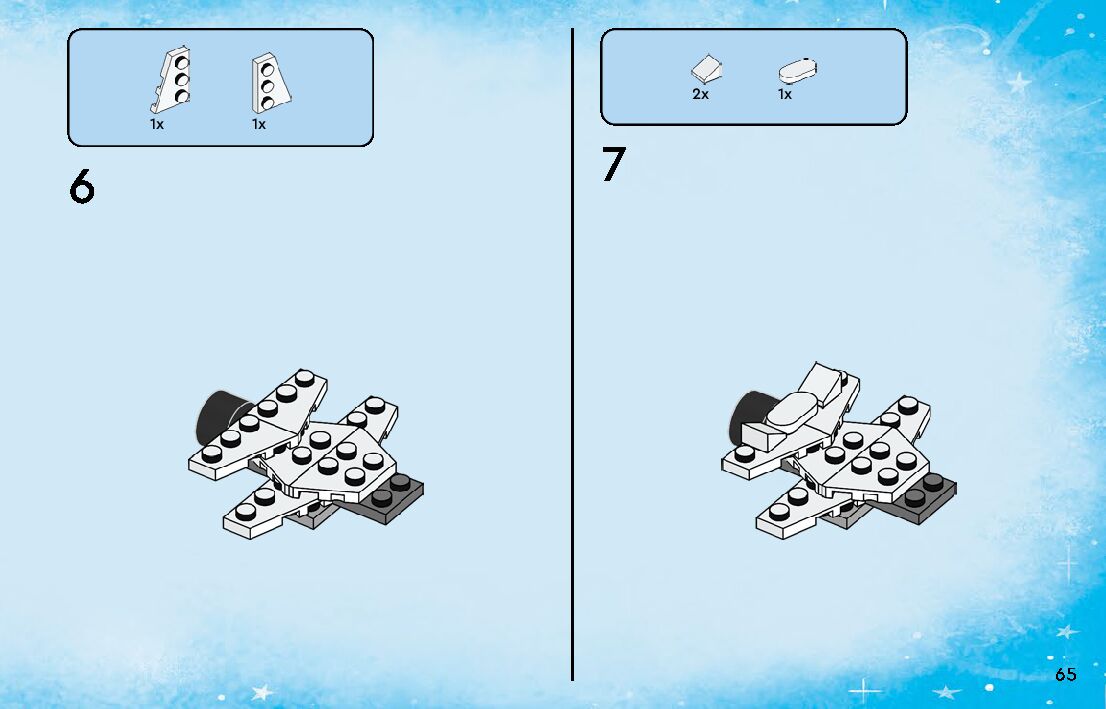 1x
1x

6

2x
1x

7

65