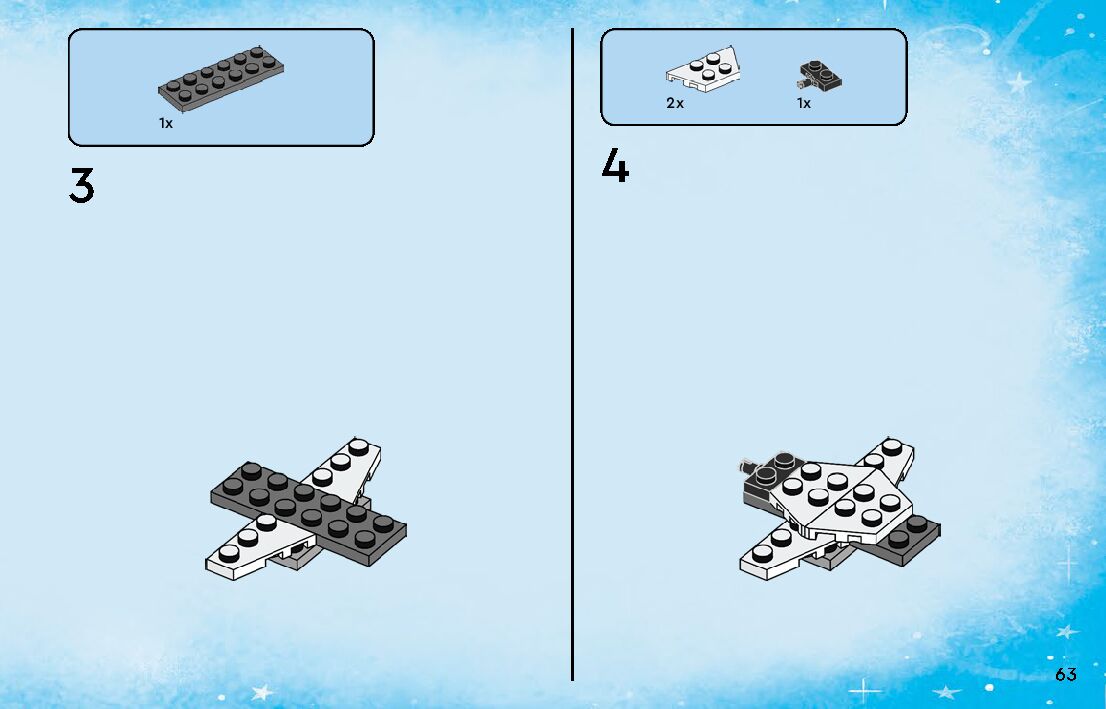 1x

3

2x

1x

4

63