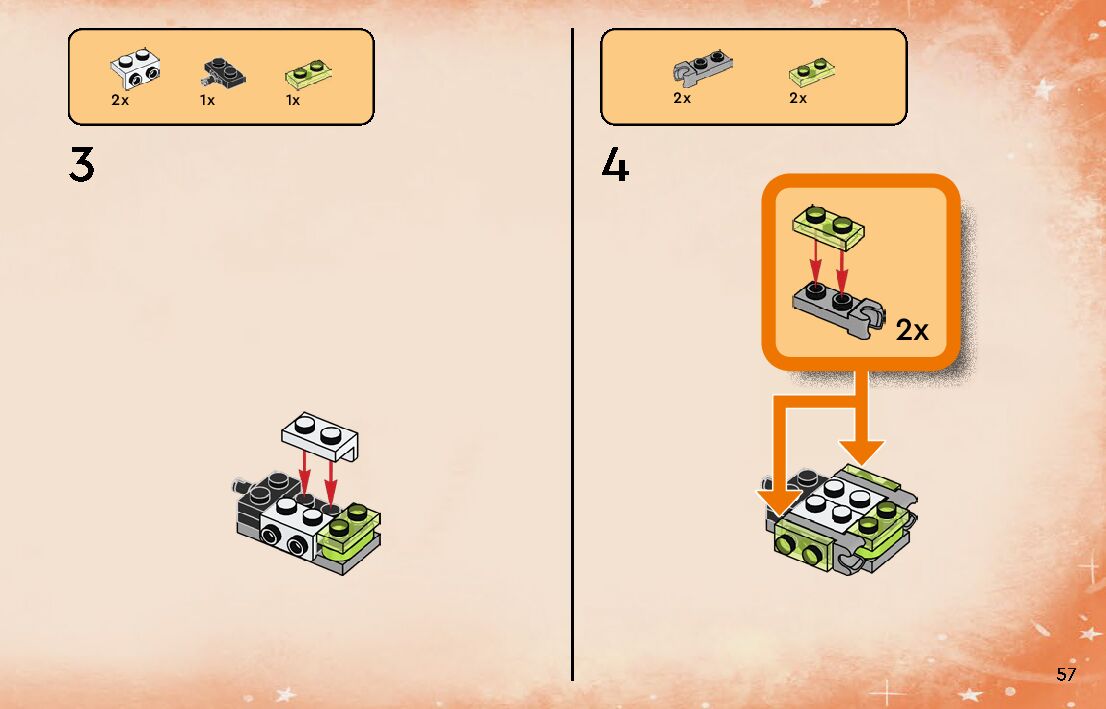 2x
1x
1x

3

2x
2x

4

2x

57