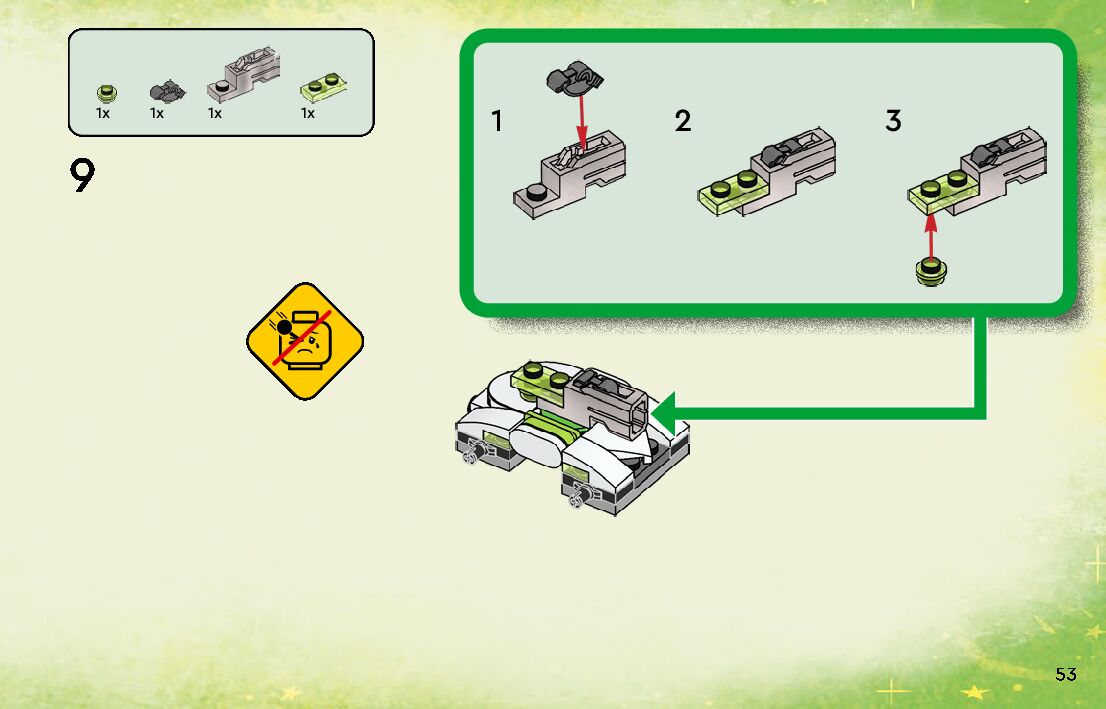 1x 1x 1x 1x

9

1

2

3

53