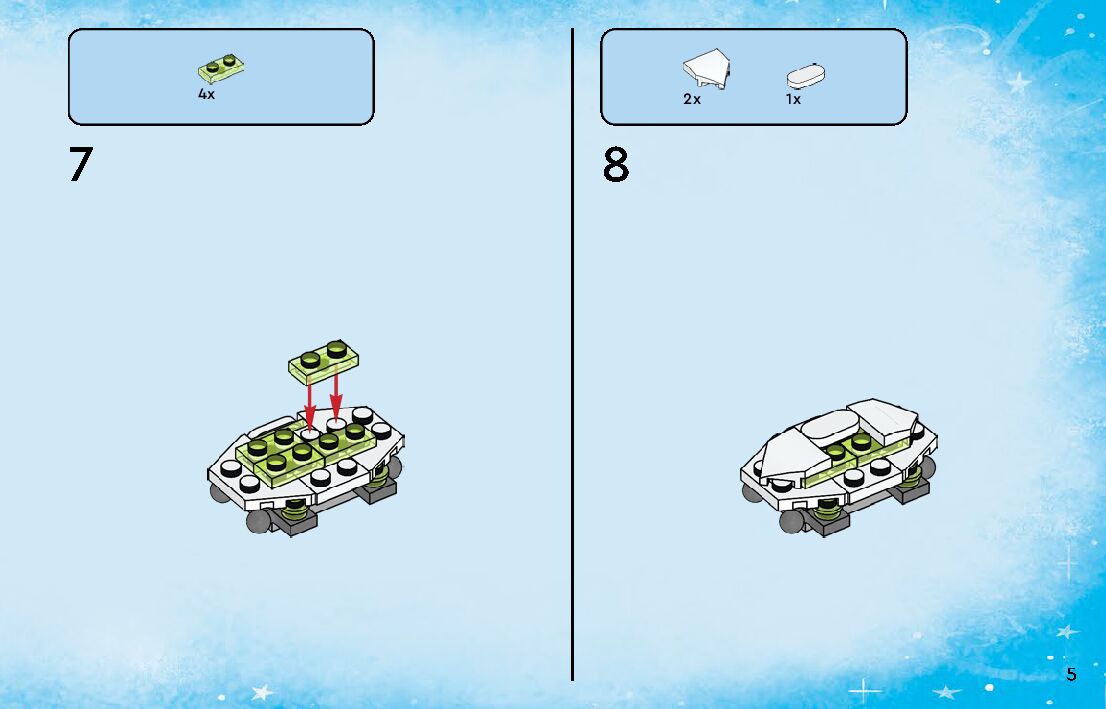 4x

7

2x 1x

8

5