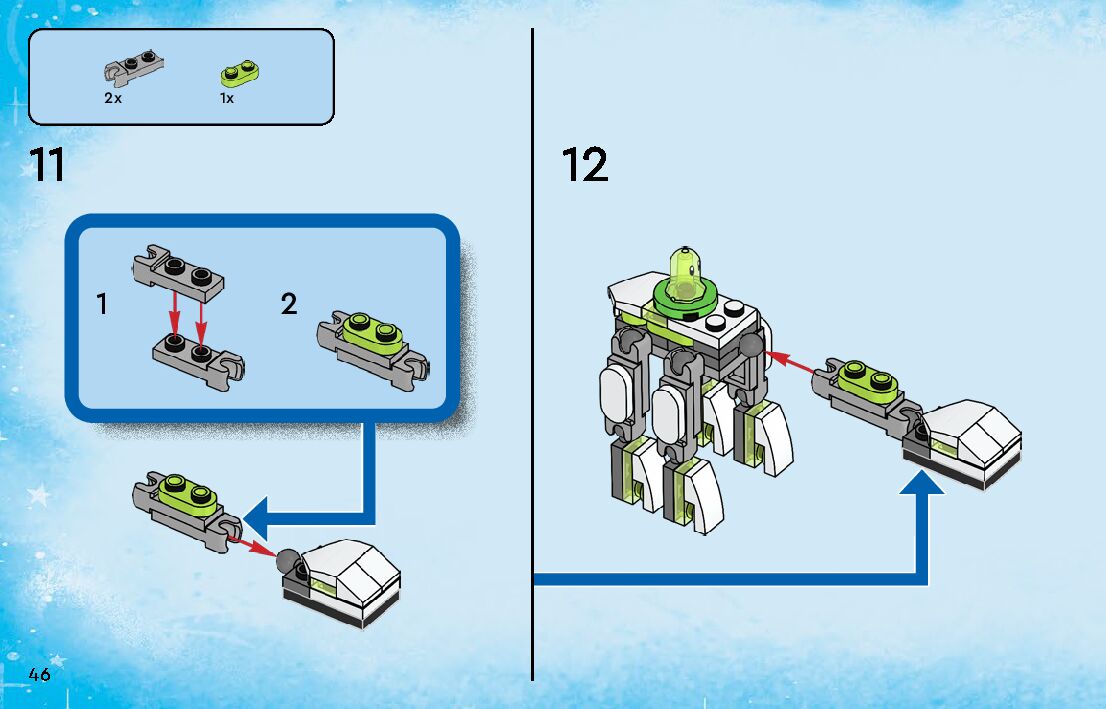 2x
1x

11

1
2

12

46