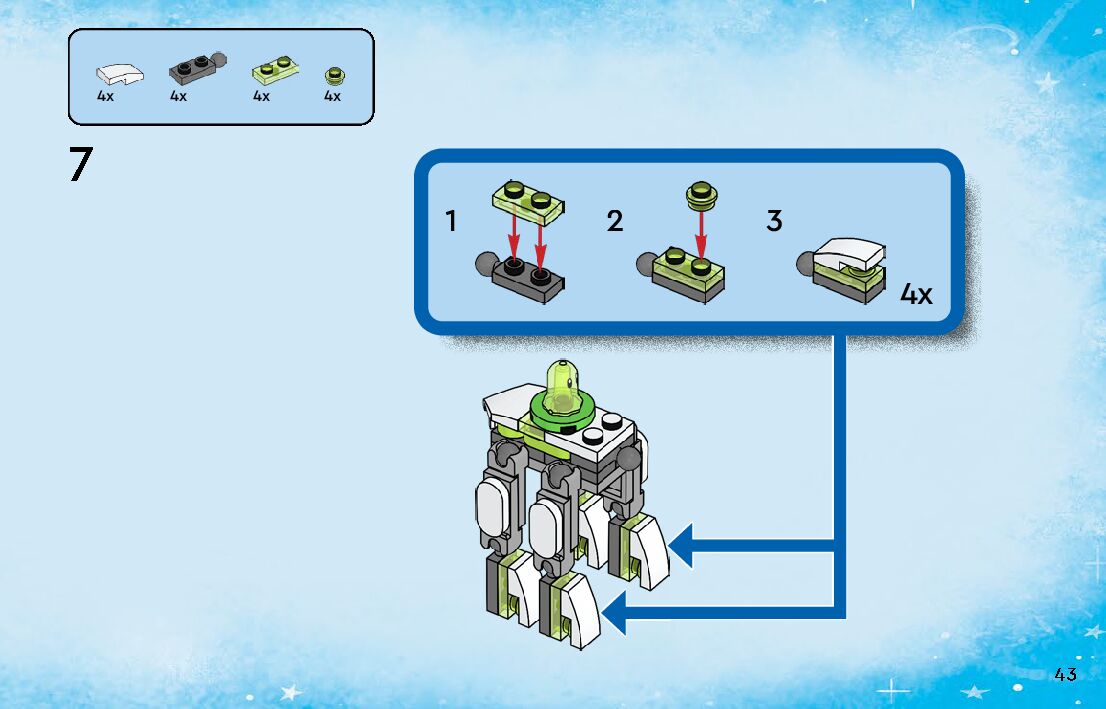 4x 4x 4x 4x

7

1 2 3

4x

43