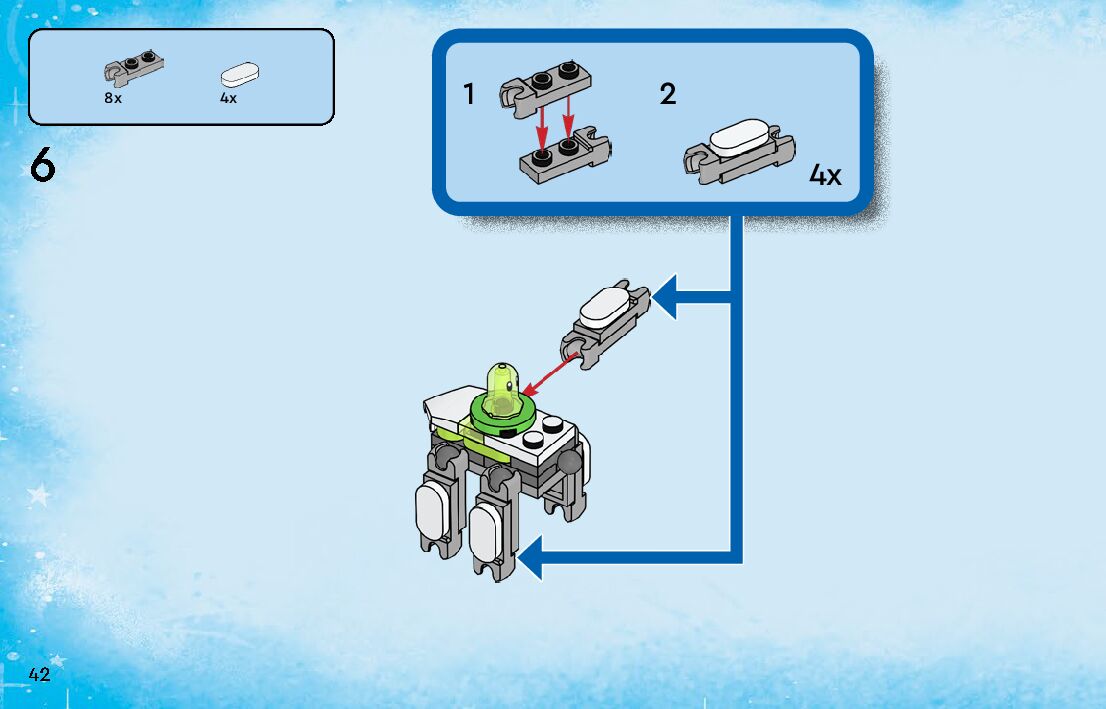 8x
4x

6

1
2
4x

42