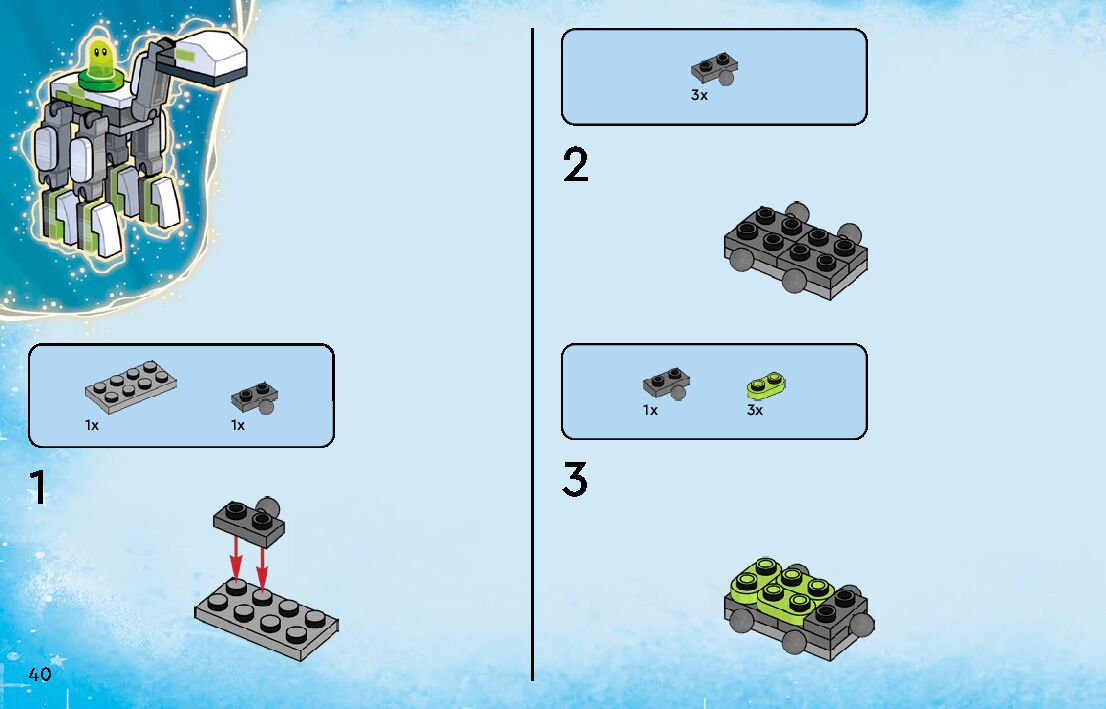 1x

1x

1

40

3x

2

1x

3x

3