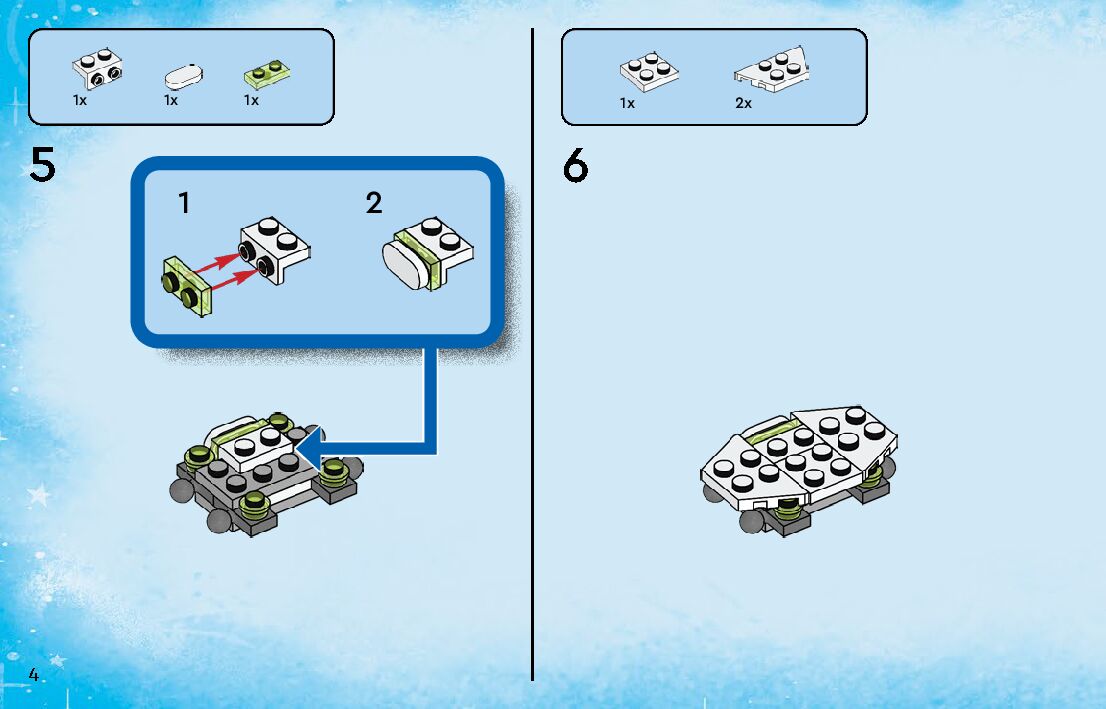 1x 1x 1x

5

1

2

1x 2x

6

4