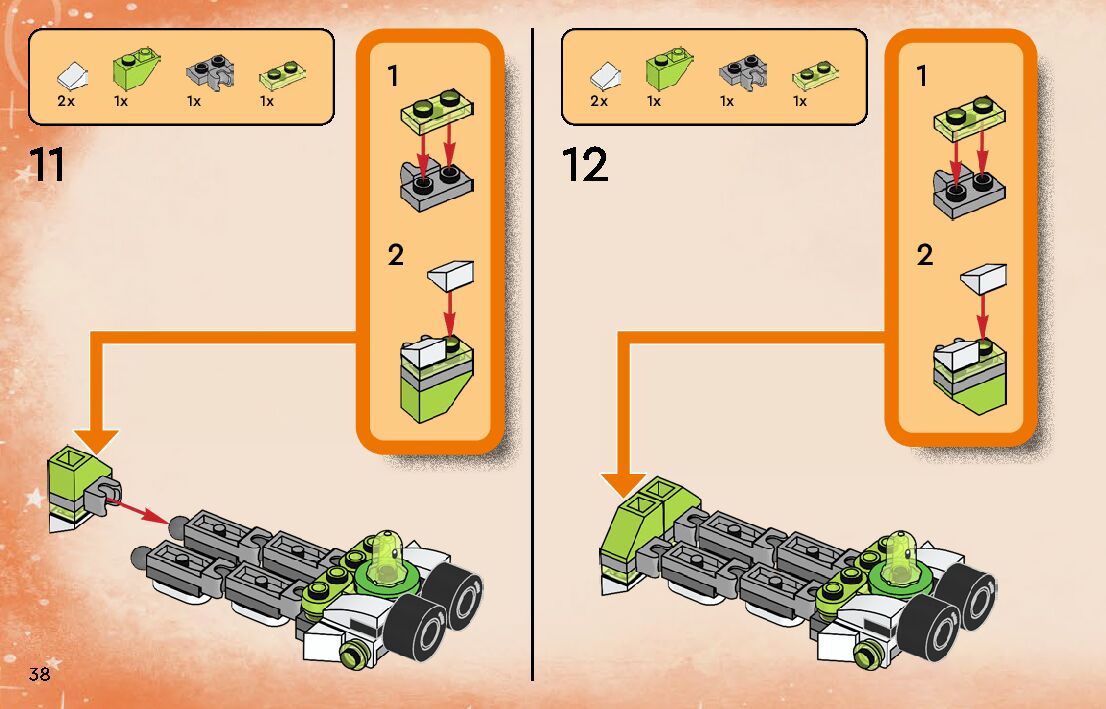 2x 1x 1x 1x

11

1

2

2x 1x 1x 1x

12

1

2

38