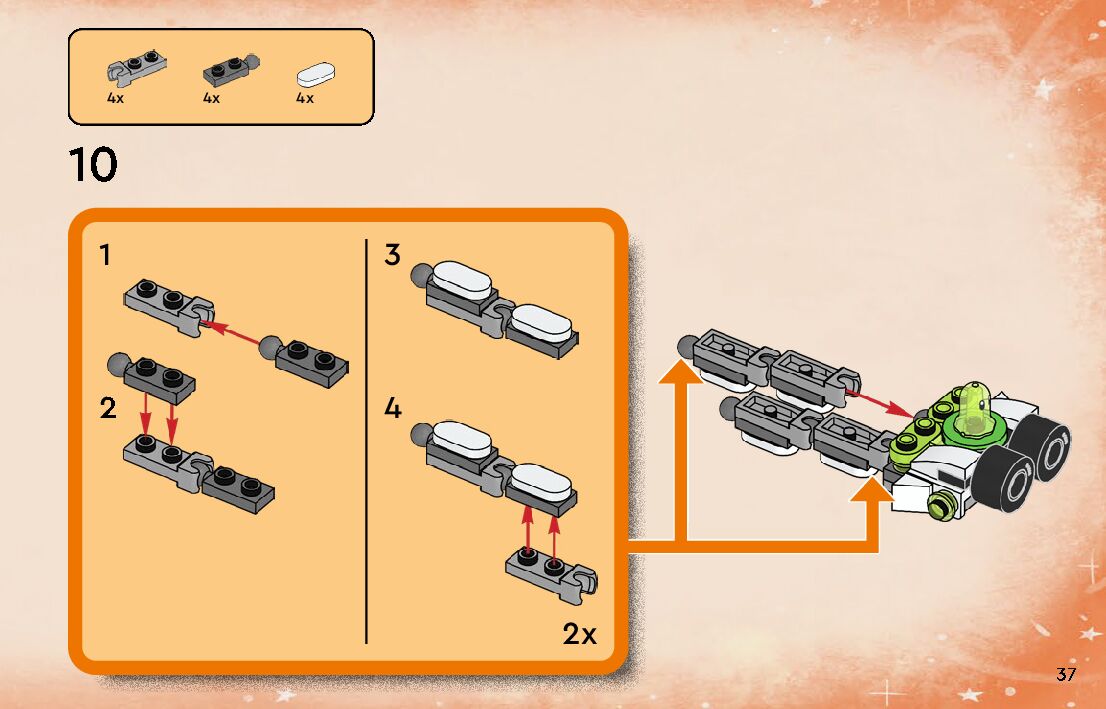 4x 4x 4x

10

1

2

3

4

2x

37