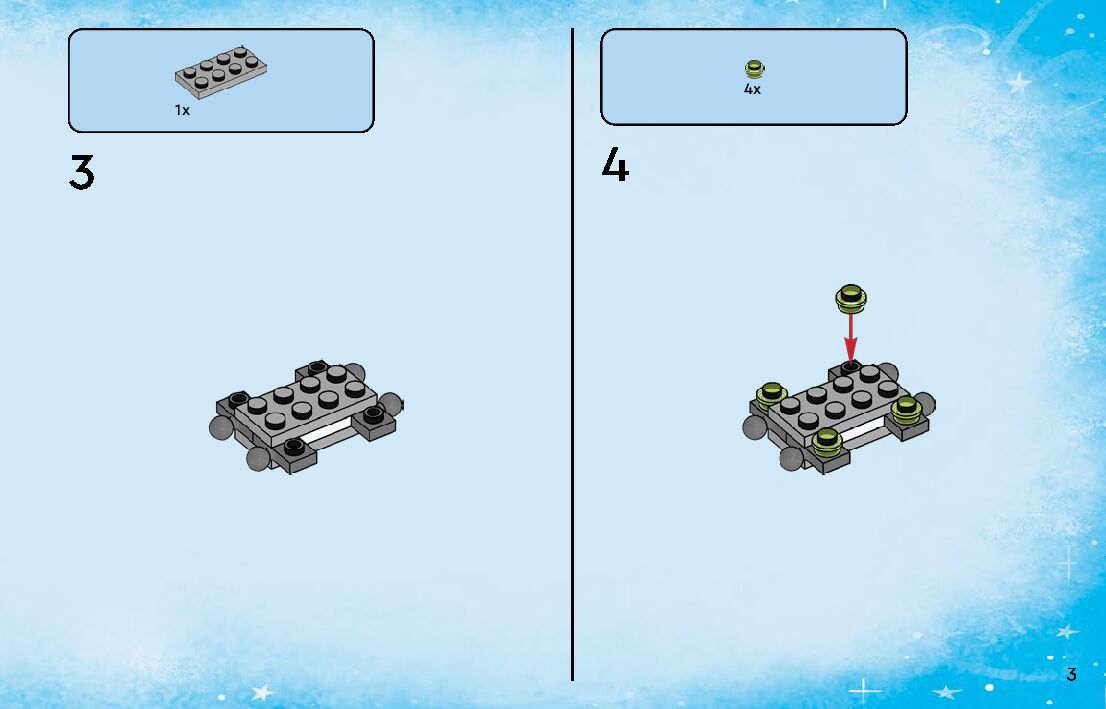 1x

3

4x

4

3