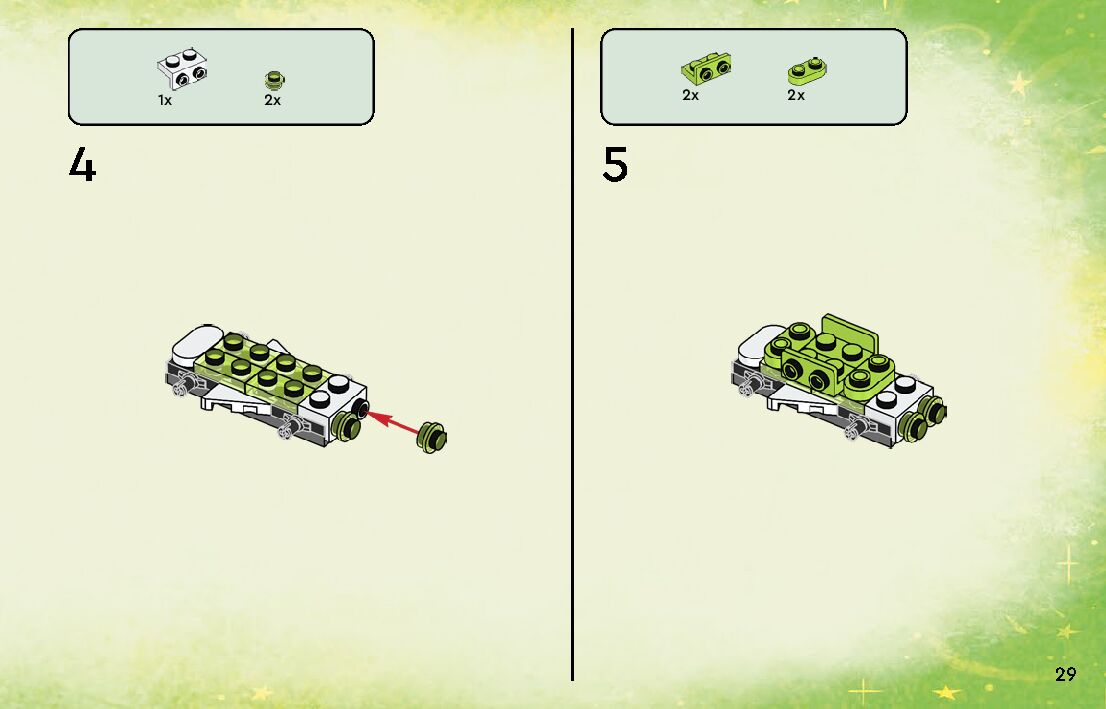 1x 2x

4

2x 2x

5

29