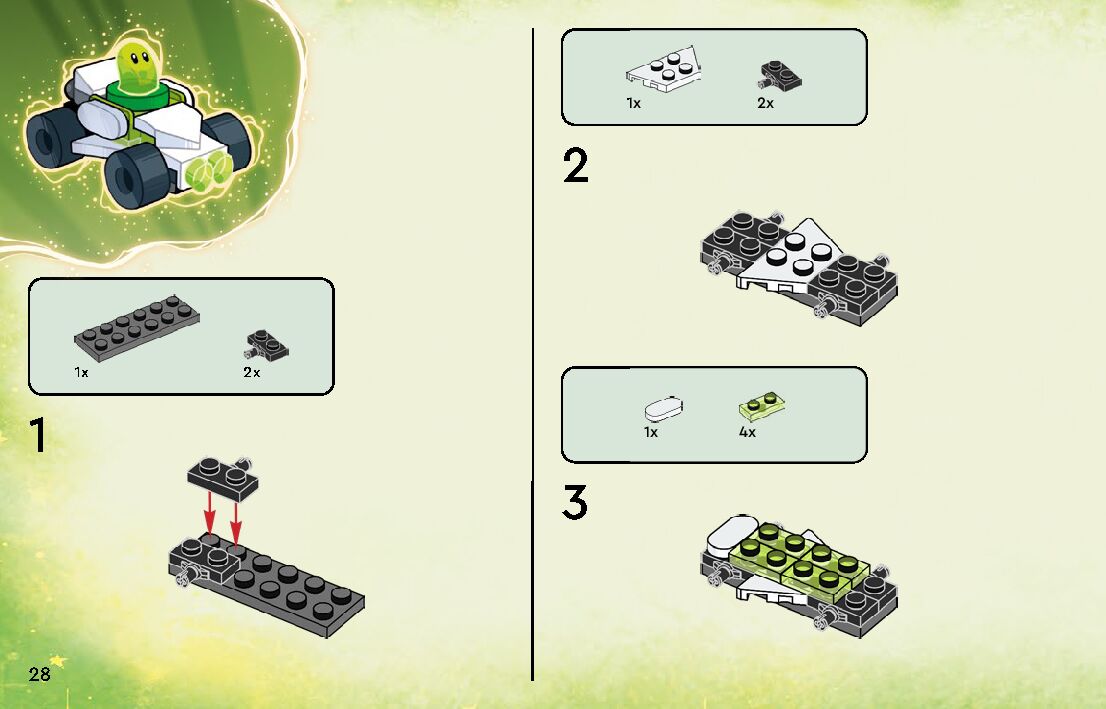 1x
2x

1

28

1x
2x

2

1x
4x

3