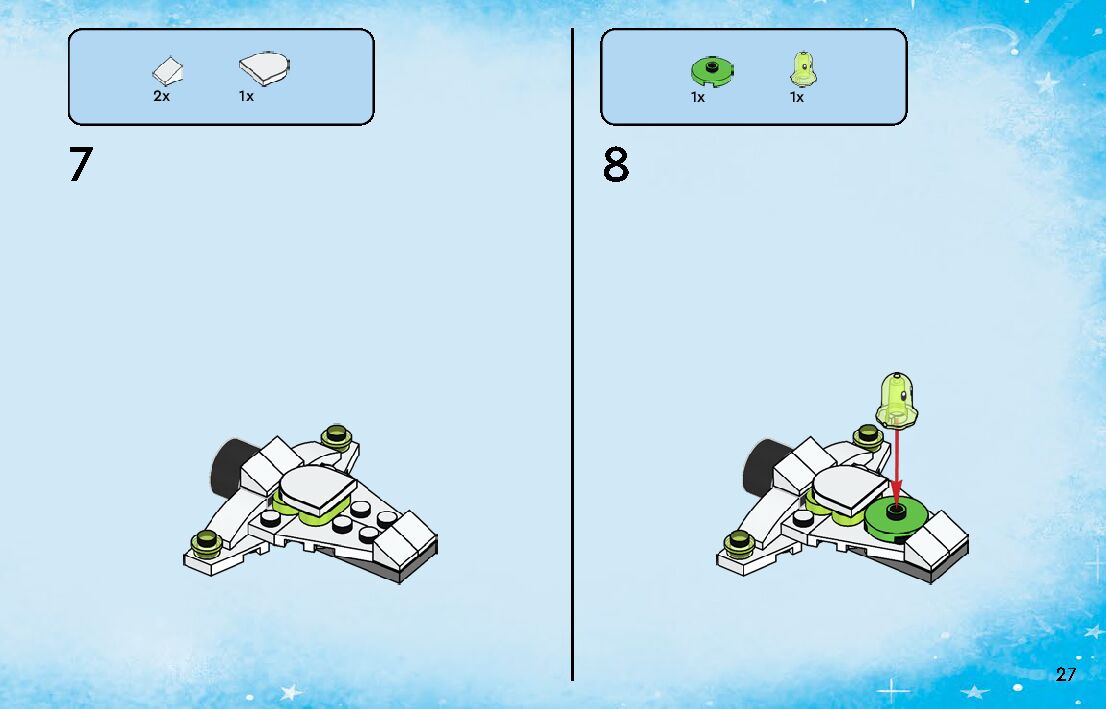 2x 1x

7

1x 1x

8

27