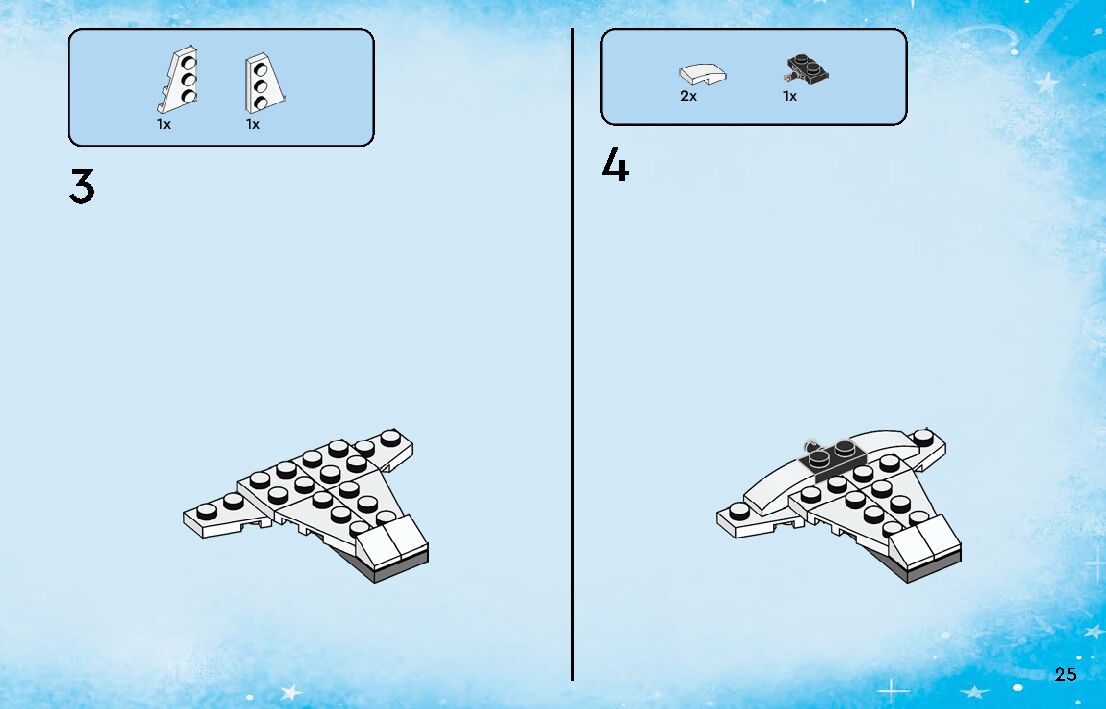 1x 1x

3

2x 1x

4

25