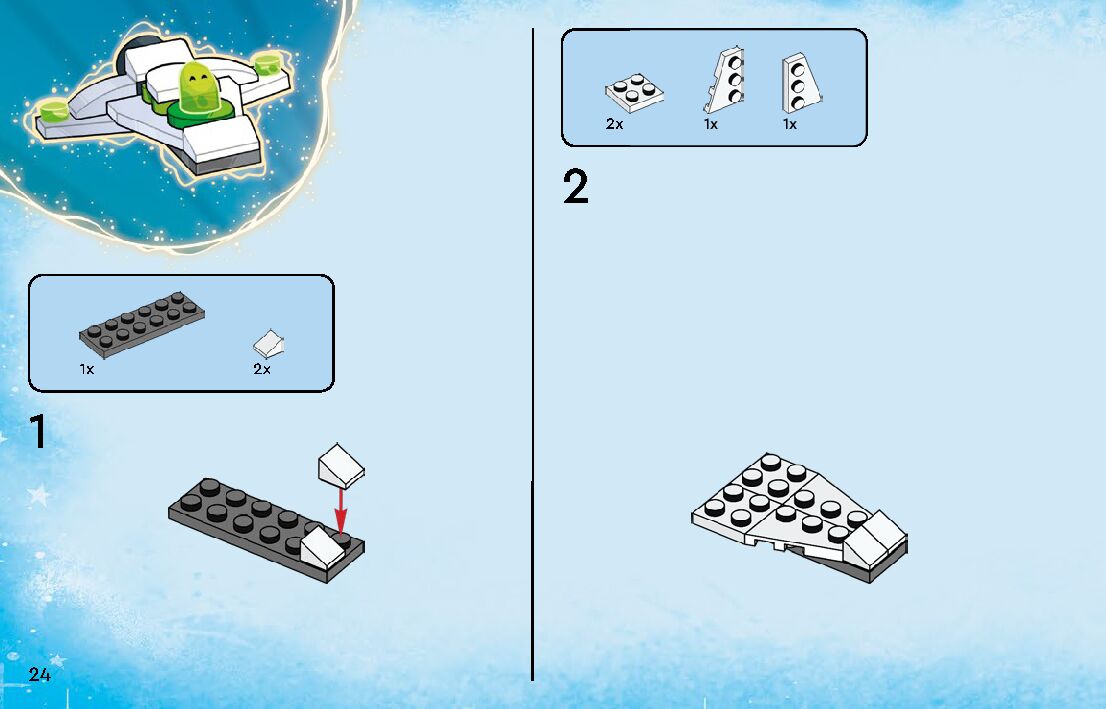 1x 2x

1

24

2x 1x 1x

2