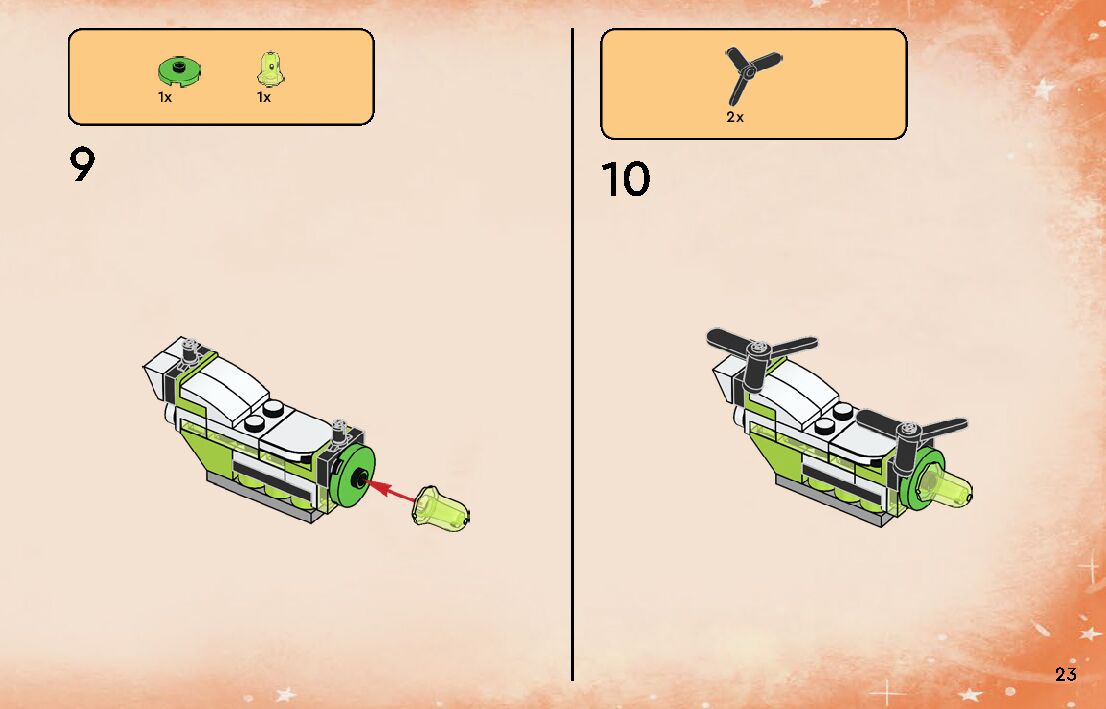 1x 1x

9

2x

10

23