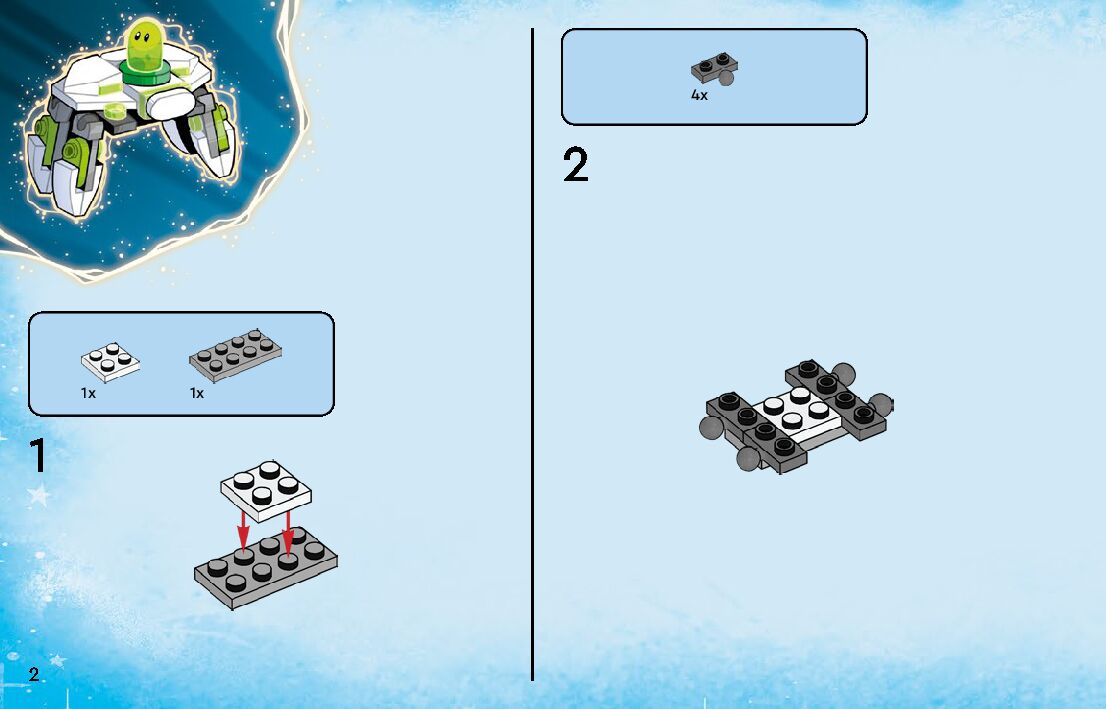 1x 1x

1

2

4x

2