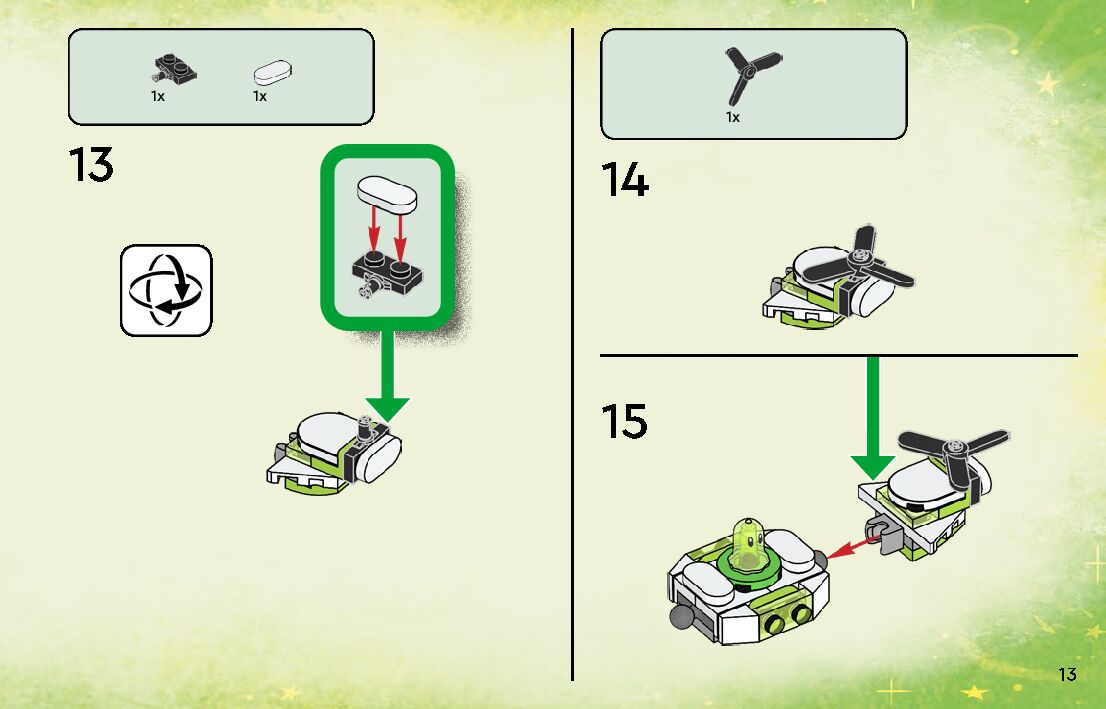 1x 1x

13

1x

14

15

13