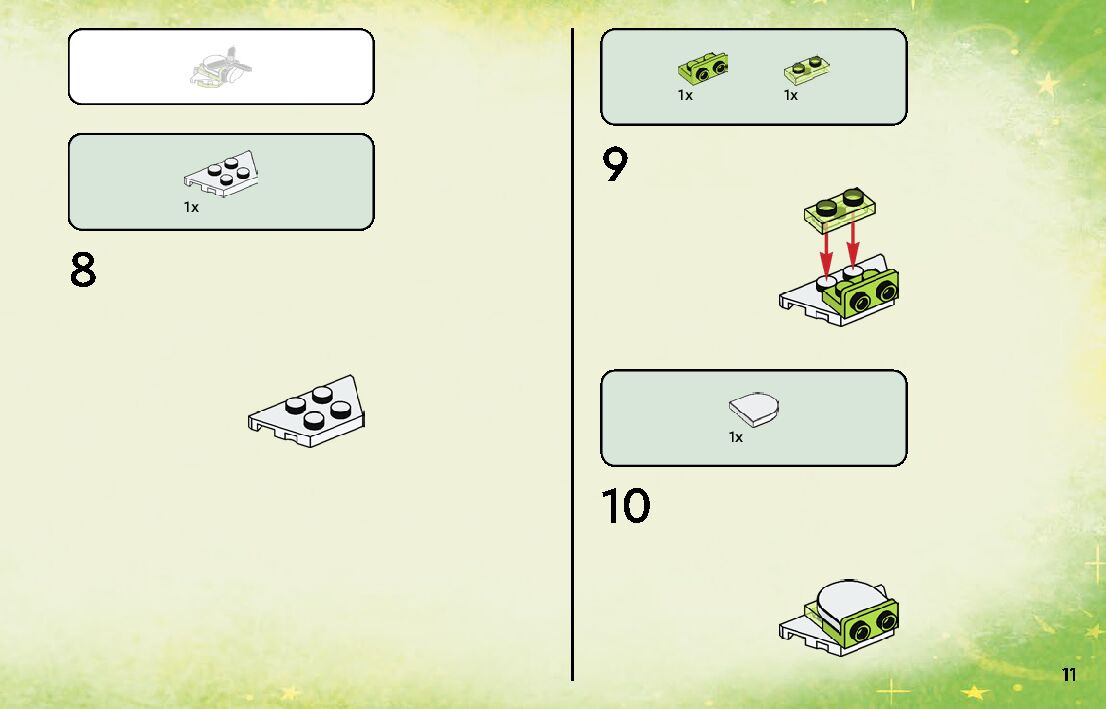 1x

8

1x 1x

9

1x

10

11