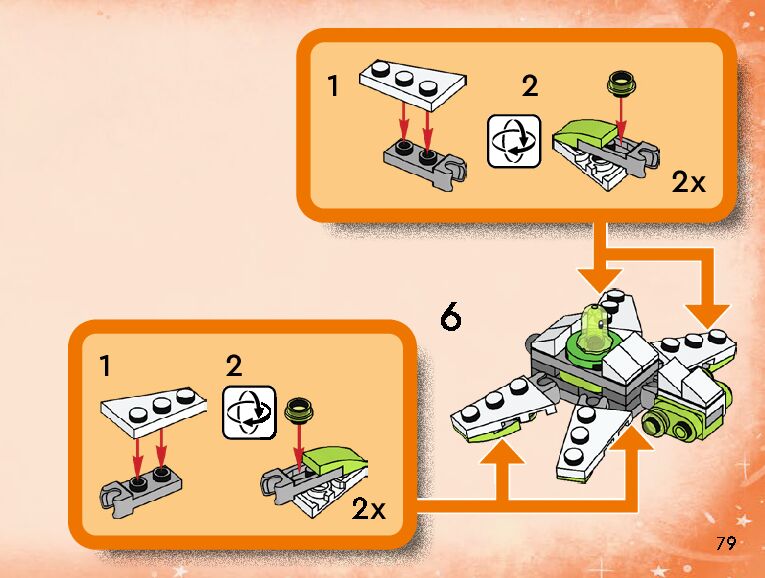 1
2
2x
6
1
2
2x
79