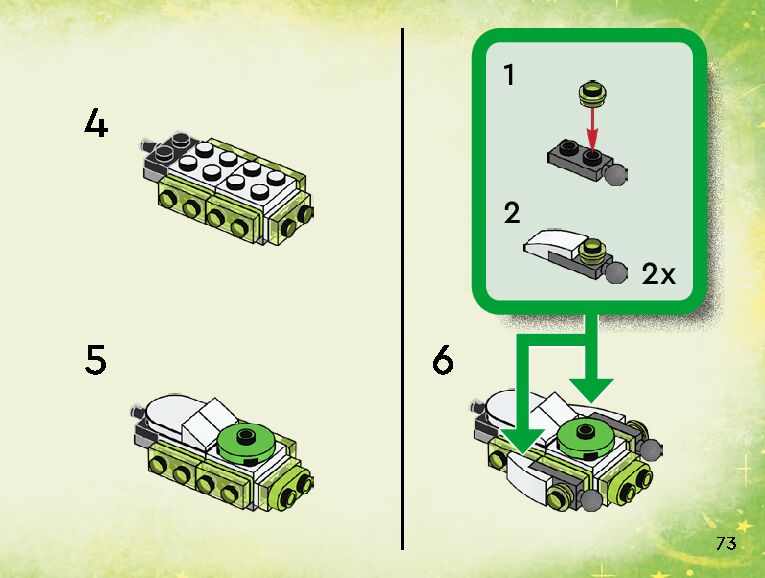 4

5

1

2

2x

6

73