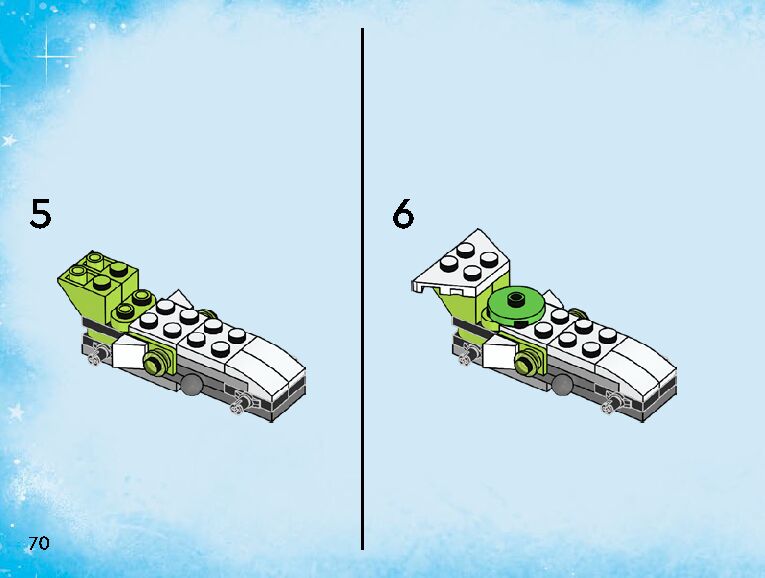 5

6

70