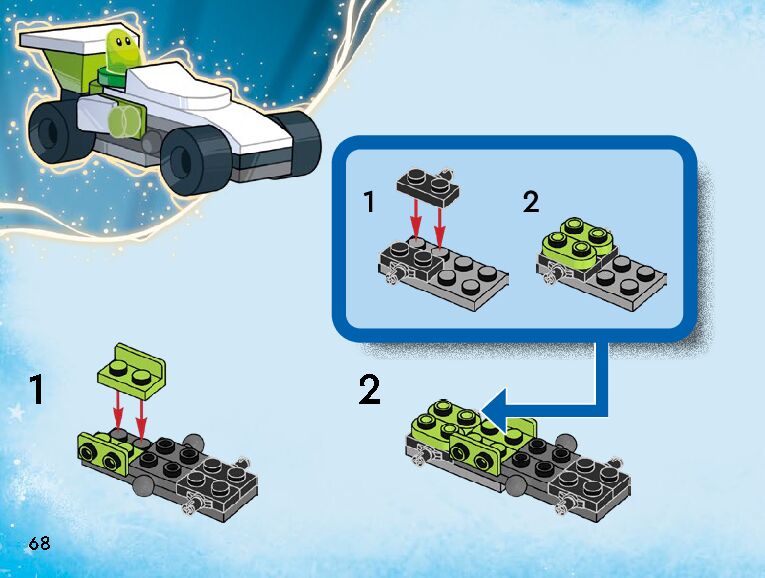 1

2

1

2

68