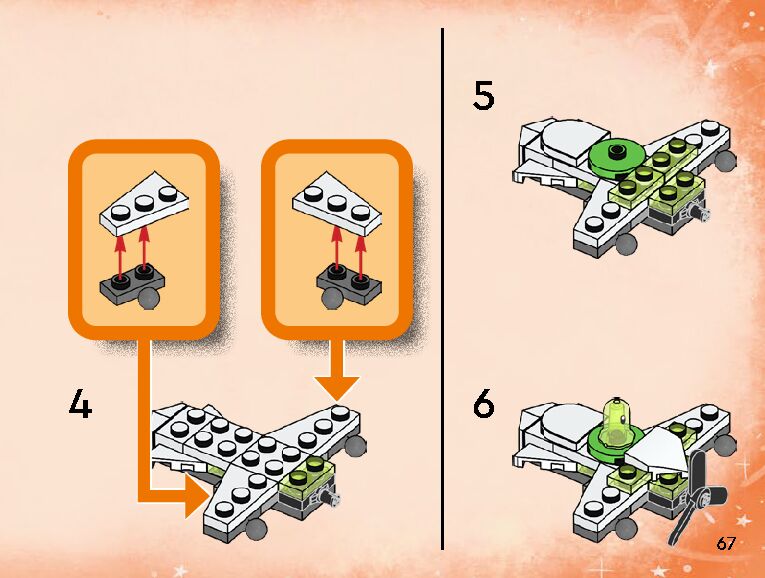 4

5

6

67