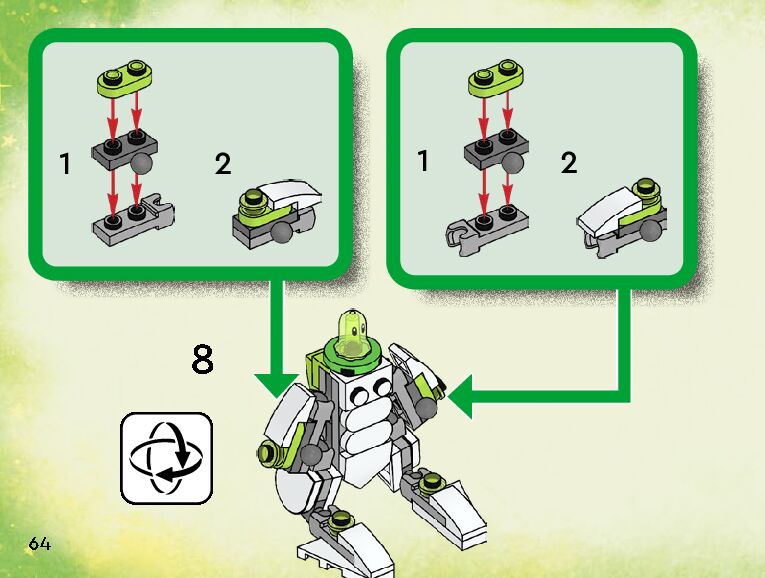 1

2

1

2

8

64