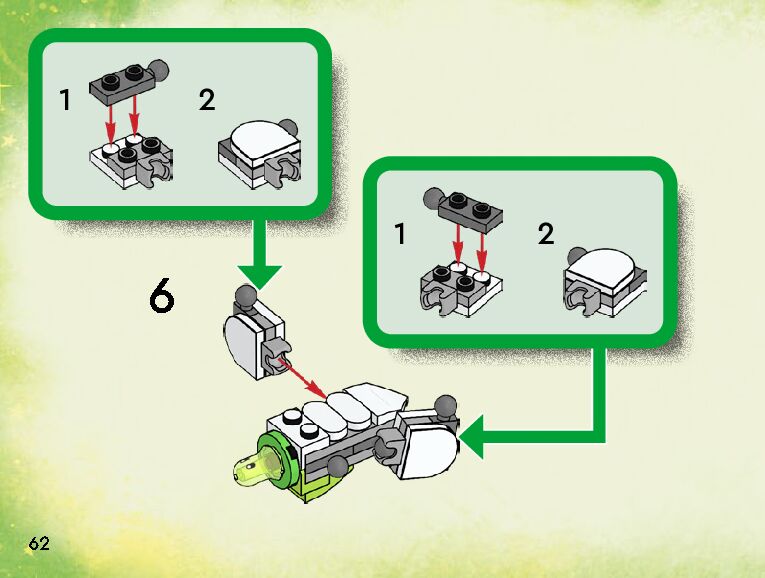 1
2
1
2
6
62