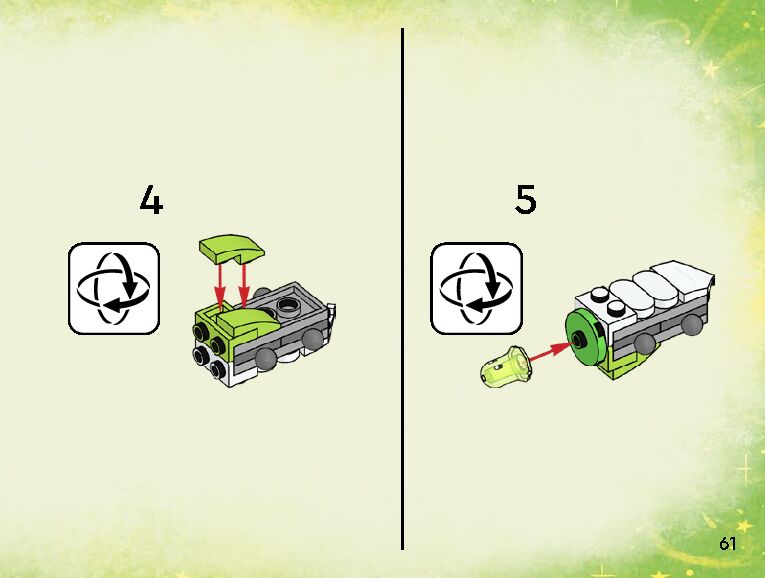 4

5

61