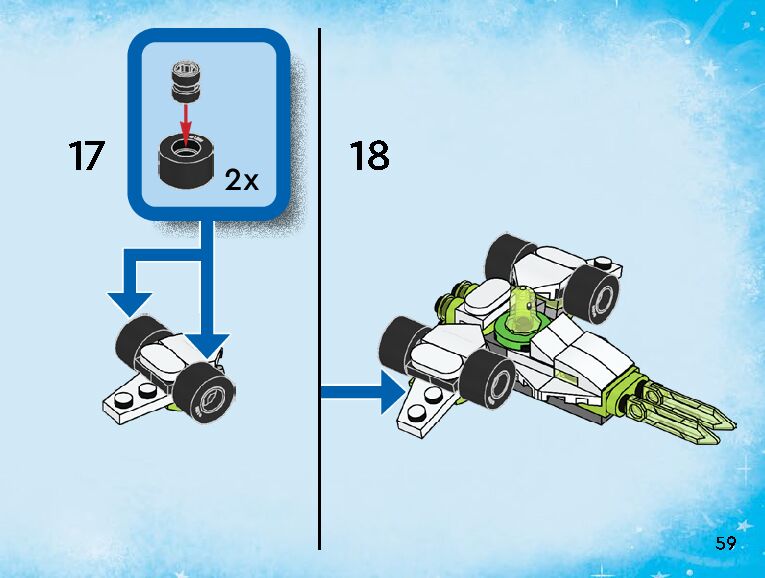 17

2x

18

59